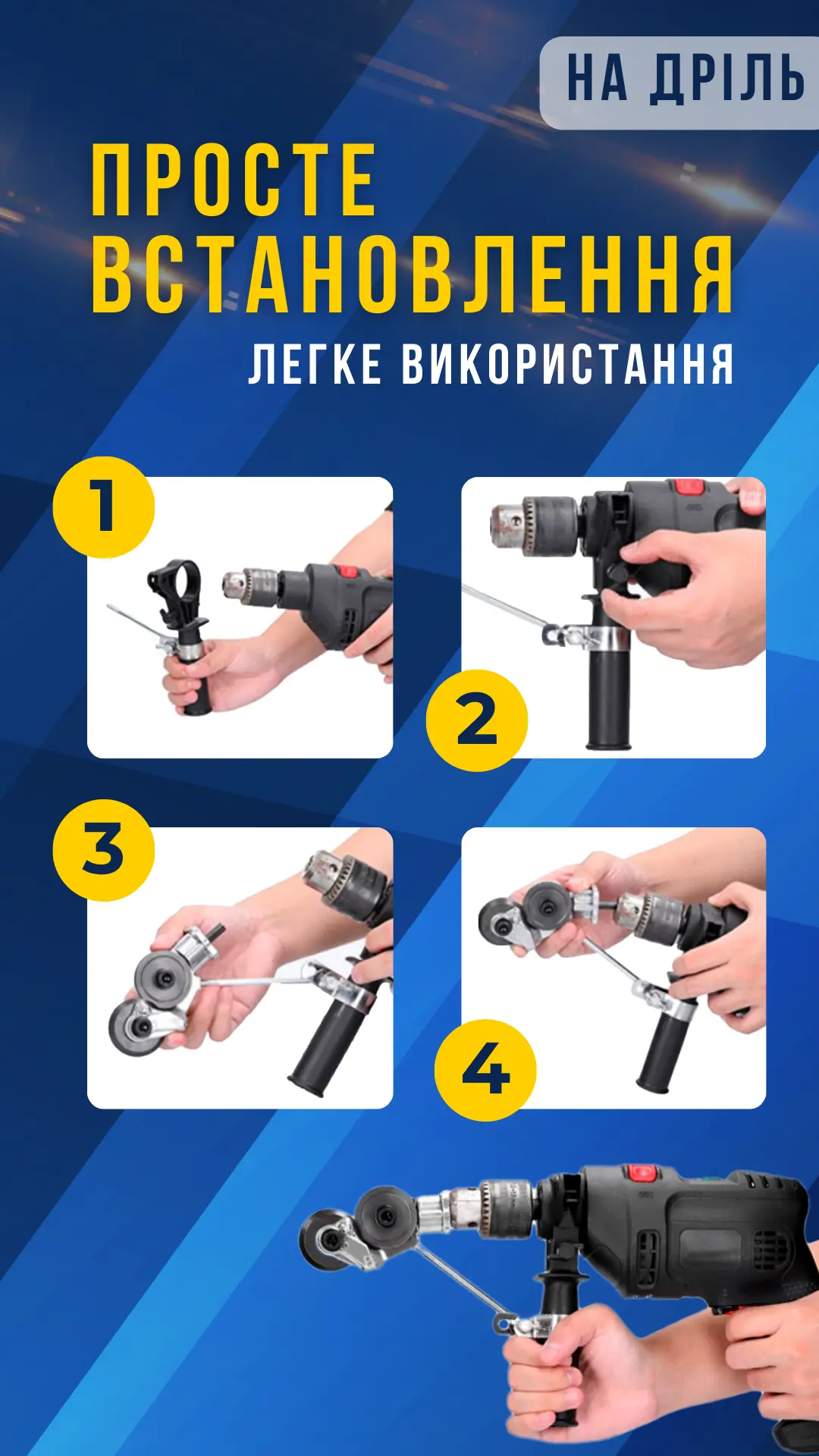 НА ДРІЛЬ

ПРОСТЕ ВСТАНОВЛЕННЯ

ЛЕГКЕ ВИКОРИСТАННЯ

1

2

3

4