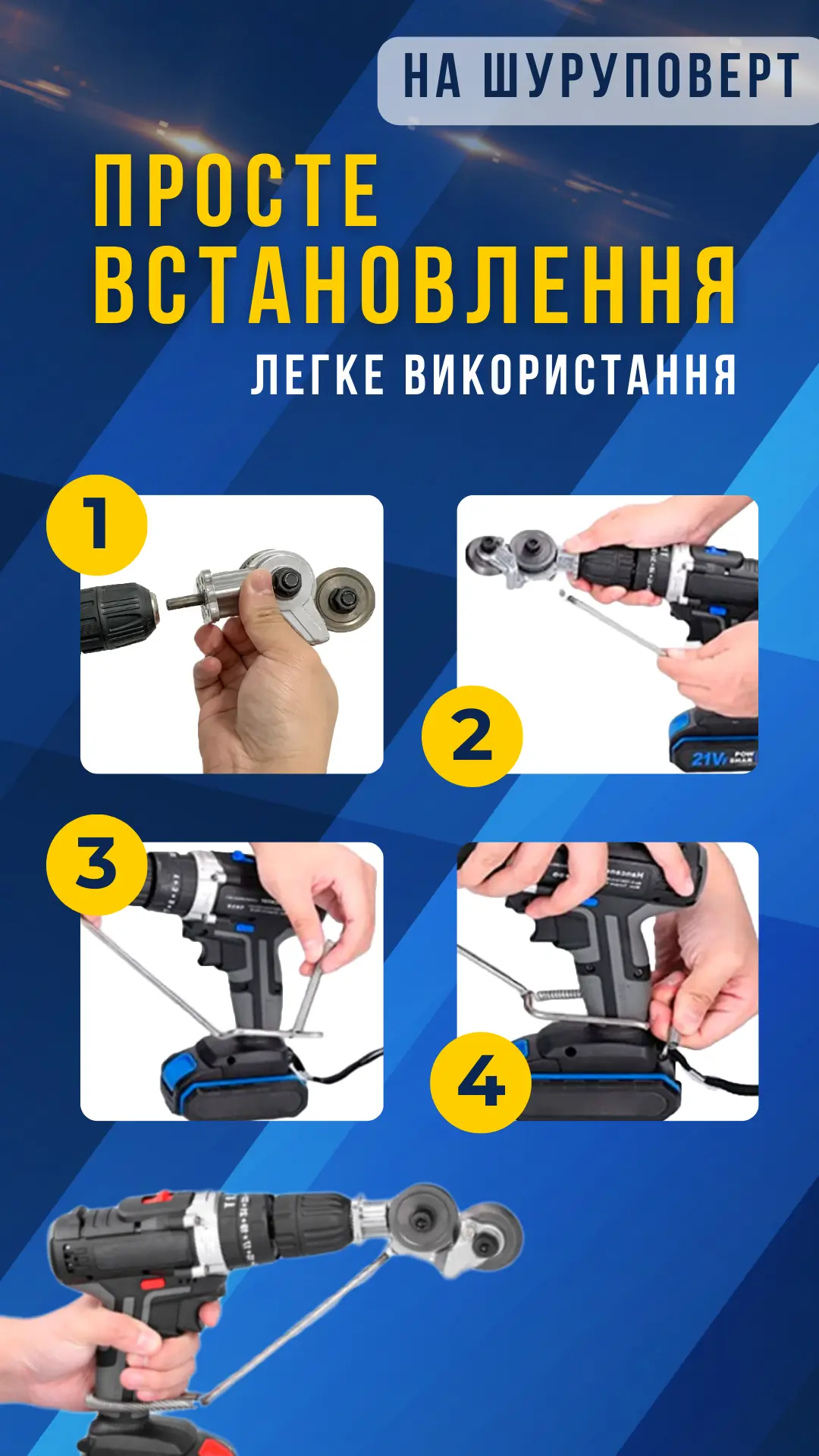 НА ШУРУПОВЕРТ

ПРОСТЕ ВСТАНОВЛЕННЯ

ЛЕГКЕ ВИКОРИСТАННЯ

1

2

21V

3

4